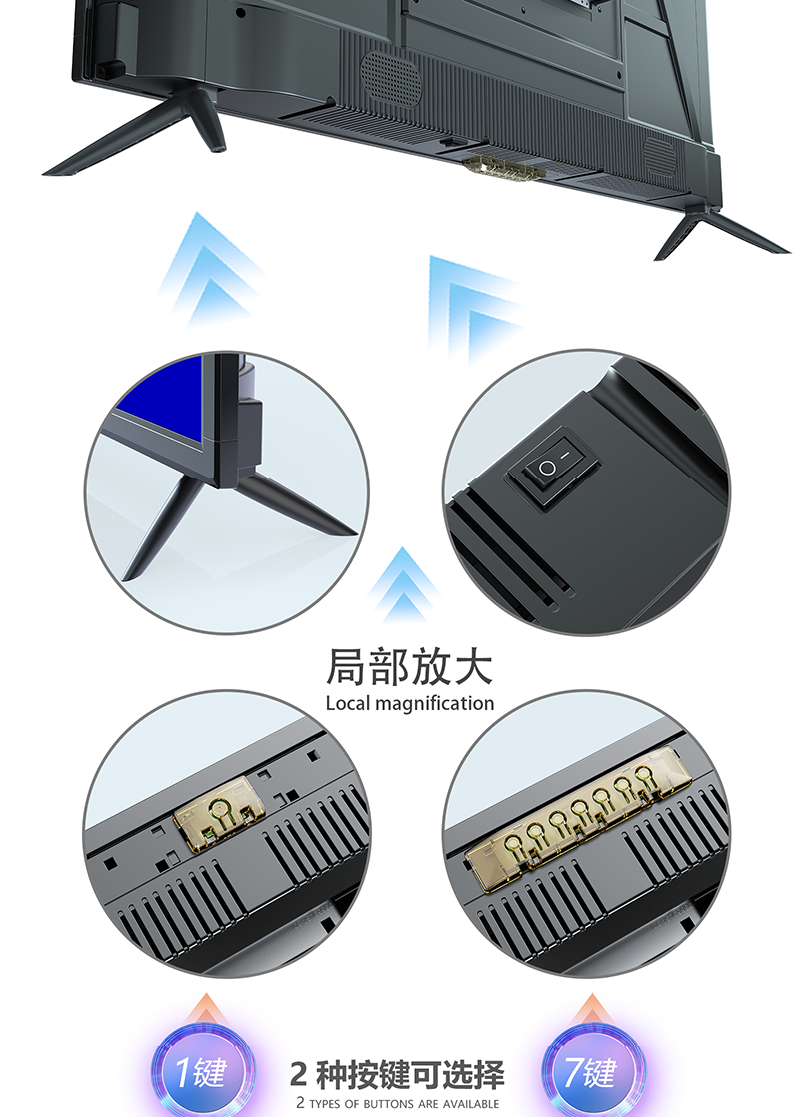 局部放大
Local magnification

1键

2 种按键可选择
2 TYPES OF BUTTONS ARE AVAILABLE

7键